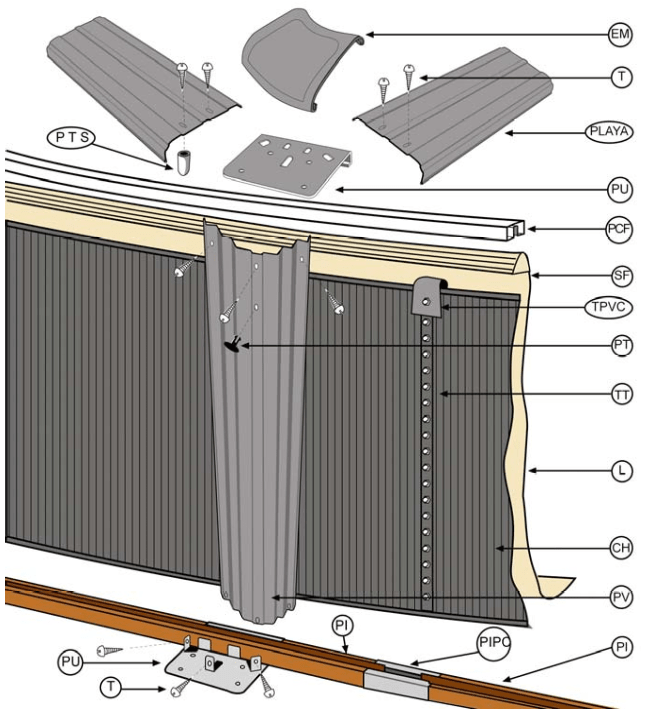 EM
T
PLAYA
P T S
PU
PCF
SF
TPVC
PT
TT
L
CH
PV
PI
PIPC
PI
PU
T